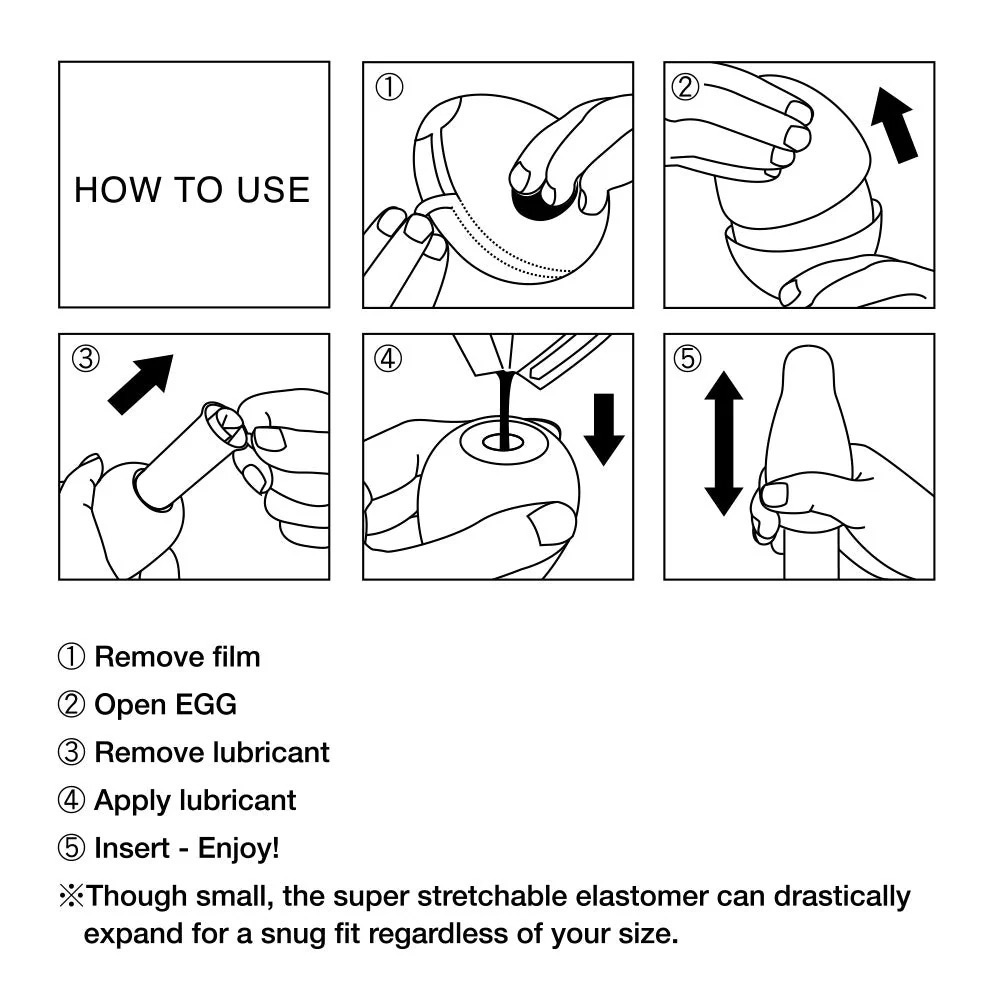 HOW TO USE

①

②

③

④

⑤

① Remove film
② Open EGG
③ Remove lubricant
④ Apply lubricant
⑤ Insert - Enjoy!
※Though small, the super stretchable elastomer can drastically expand for a snug fit regardless of your size.